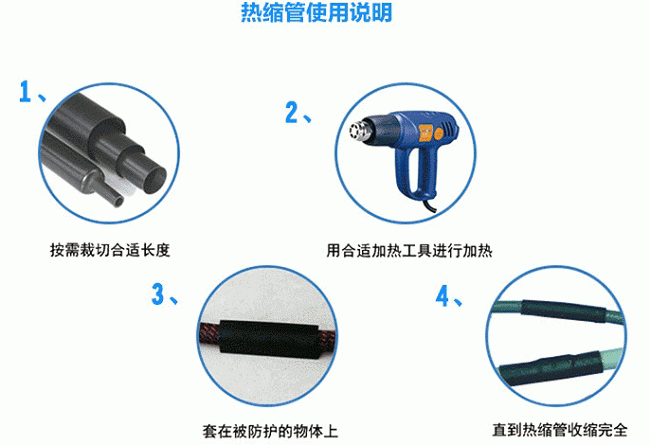 热缩管使用说明

1、

按需裁切合适长度

2、

用合适加热工具进行加热

3、

套在被防护的物体上

4、

直到热缩管收缩完全